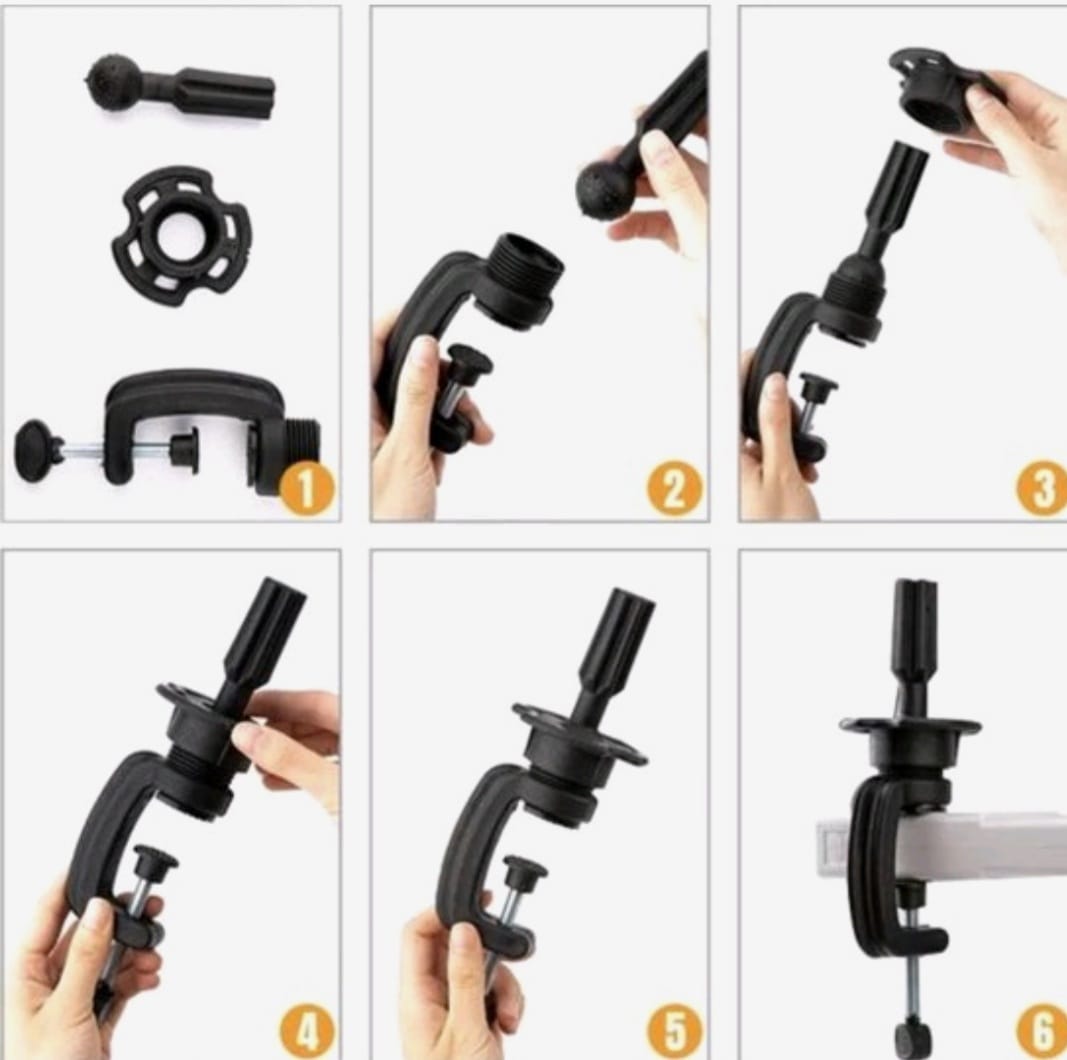 1
2
3
4
5
6